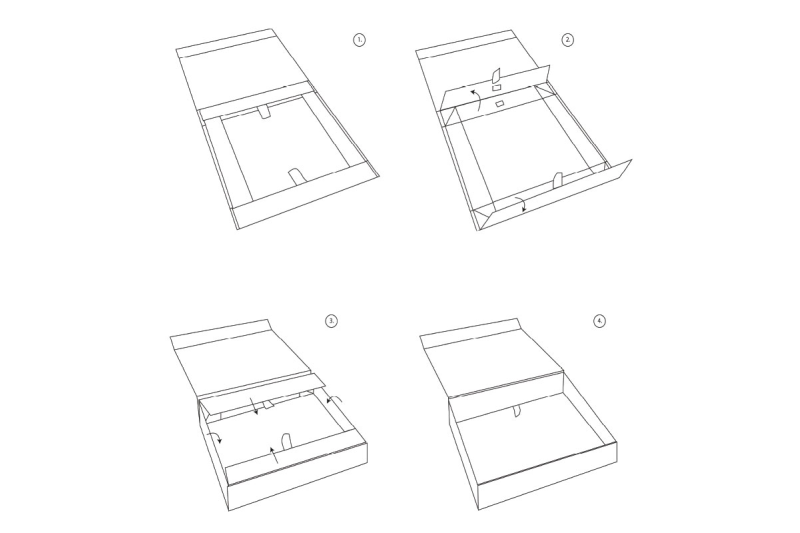 1.

2.

3.

4.